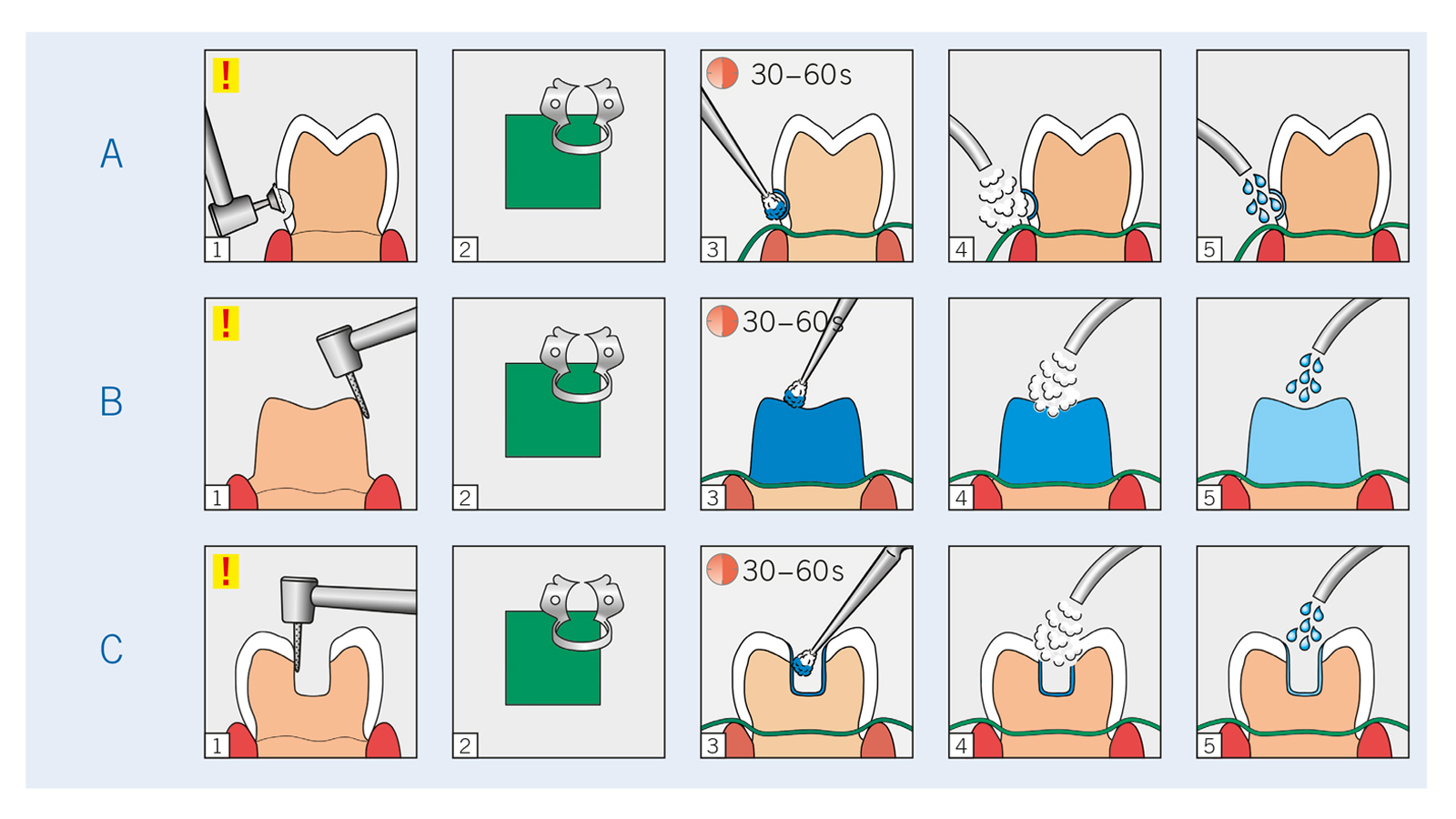 A

!

1

2

30–60s

3

4

5

B

!

1

2

30–60s

3

4

5

C

!

1

2

30–60s

3

4

5